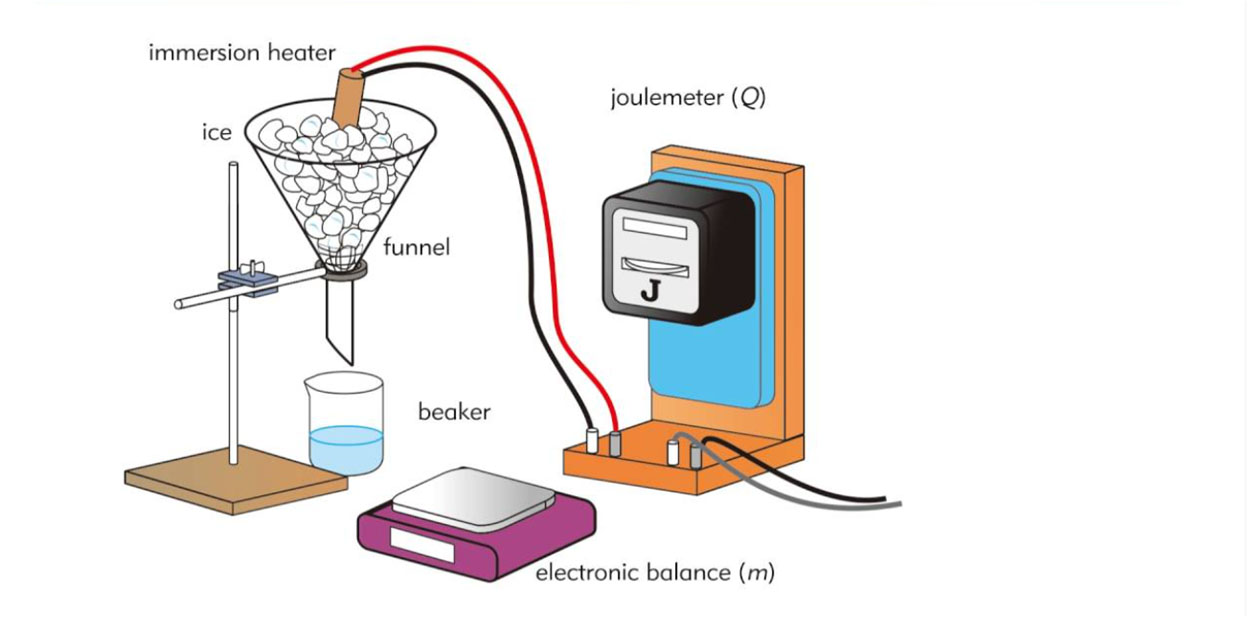 immersion heater

joulemeter ($Q$)

ice

funnel

J

beaker

electronic balance ($m$)